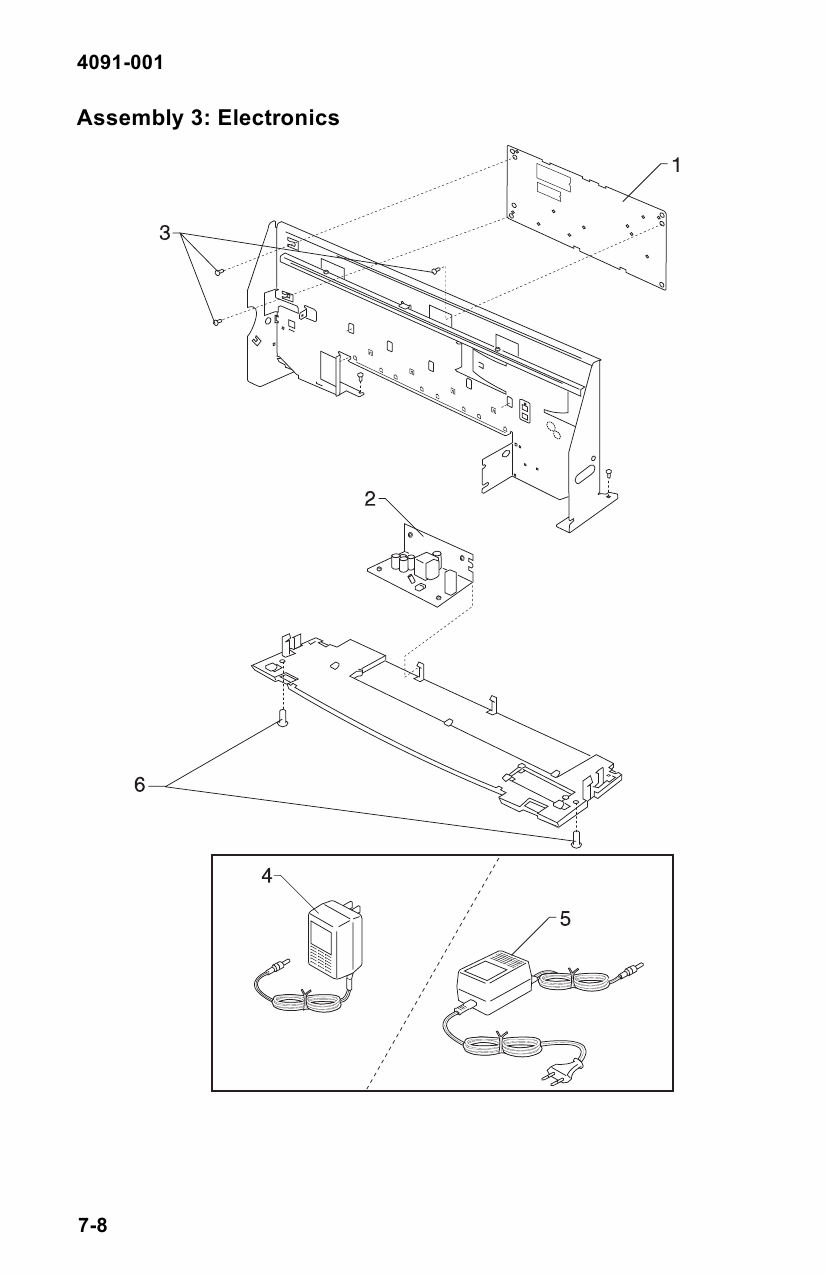 4091-001

Assembly 3: Electronics

1

3

2

6

4

5

7-8